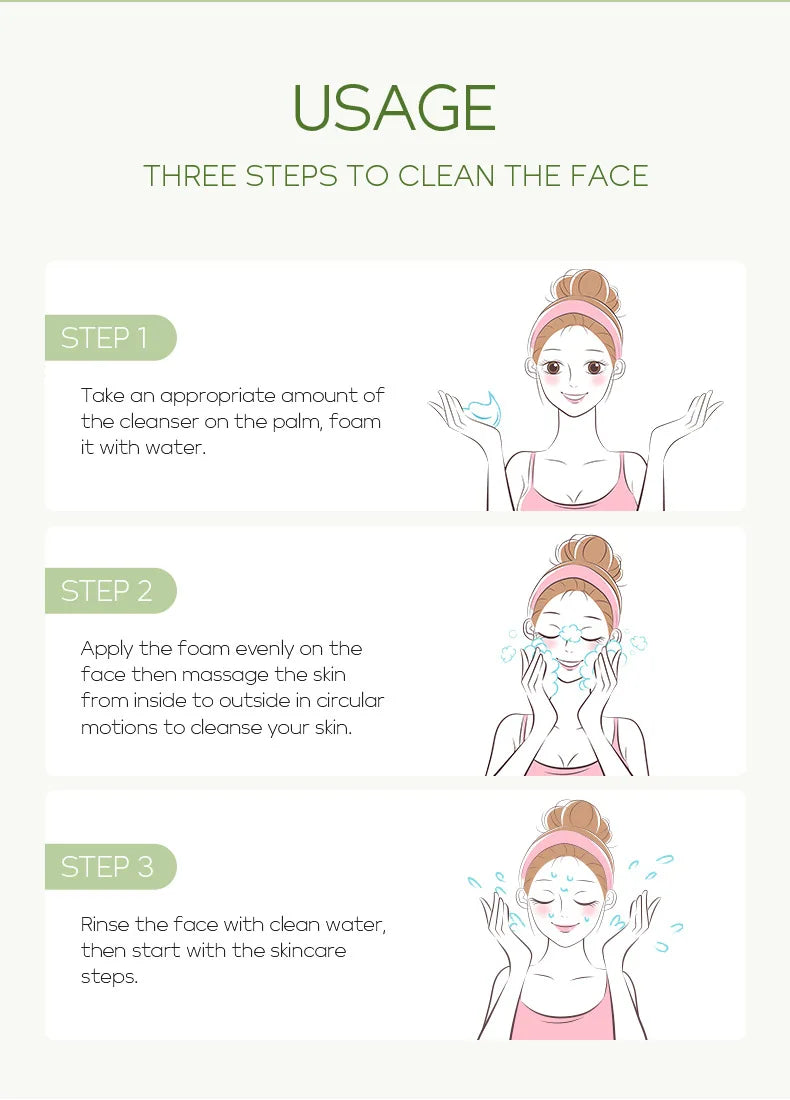 USAGE

THREE STEPS TO CLEAN THE FACE

STEP 1

Take an appropriate amount of the cleanser on the palm, foam it with water.

STEP 2

Apply the foam evenly on the face then massage the skin from inside to outside in circular motions to cleanse your skin.

STEP 3

Rinse the face with clean water, then start with the skincare steps.